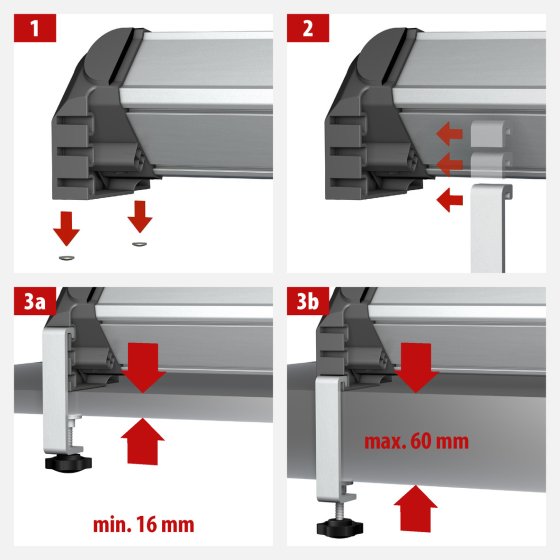 1

2

3a

min. 16 mm

3b

max. 60 mm